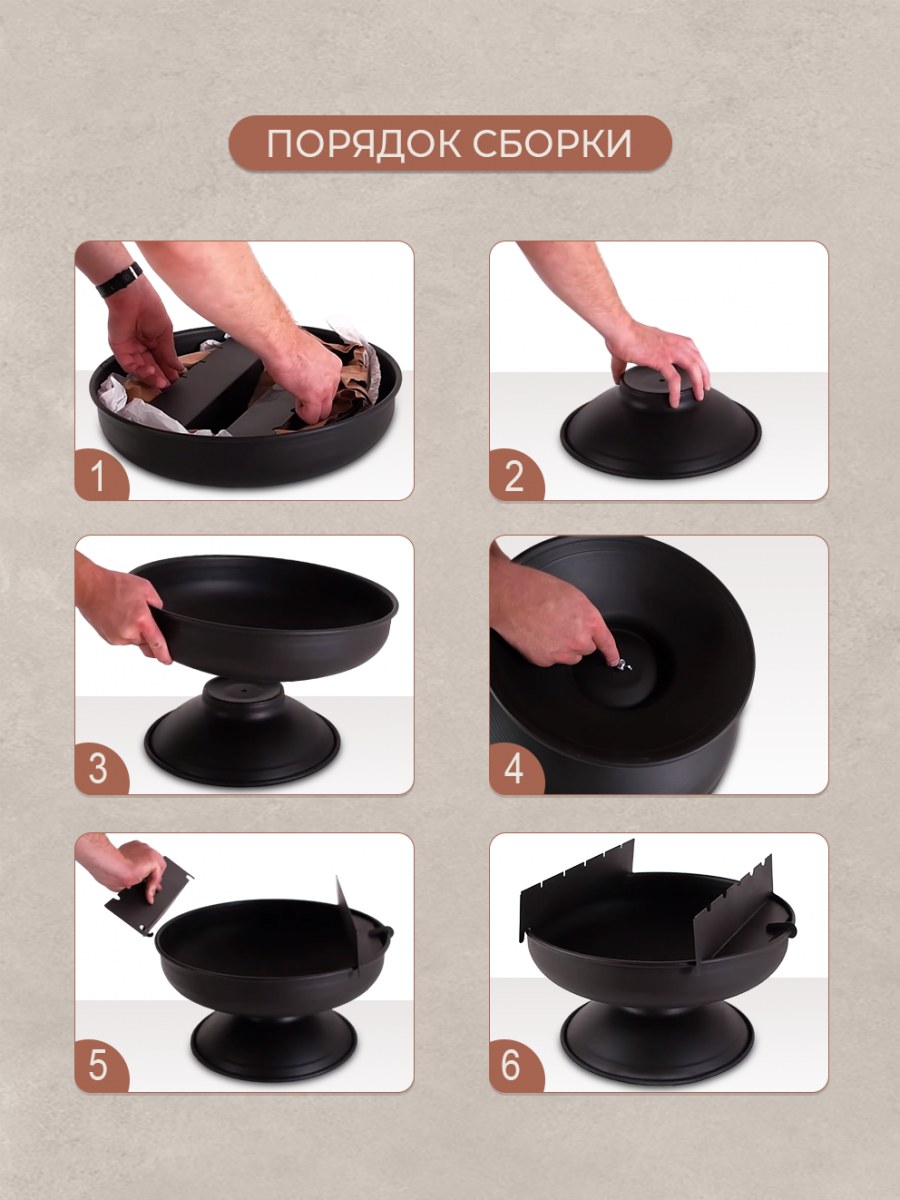 ПОРЯДОК СБОРКИ

1

2

3

4

5

6